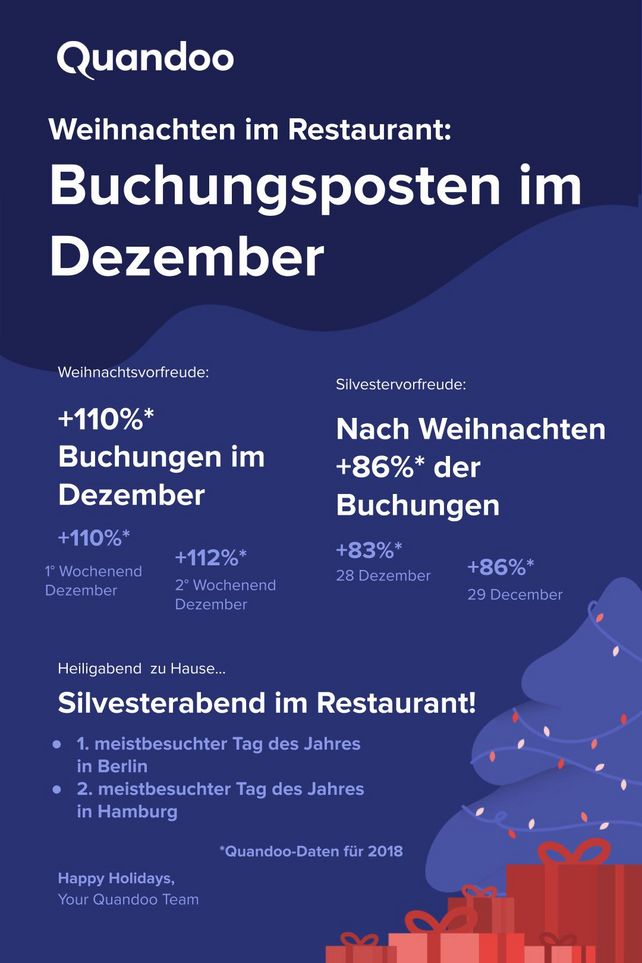 Quandoo

Weihnachten im Restaurant:

Buchungsposten im Dezember

Weihnachtsvorfreude:

+110%* Buchungen im Dezember

+110%*
1° Wochenend Dezember

+112%*
2° Wochenend Dezember

Silvestervorfreude:

Nach Weihnachten +86%* der Buchungen

+83%*
28 Dezember

+86%*
29 December

Heiligabend zu Hause...

Silvesterabend im Restaurant!

- 1. meistbesuchter Tag des Jahres in Berlin
- 2. meistbesuchter Tag des Jahres in Hamburg

*Quandoo-Daten für 2018

Happy Holidays,
Your Quandoo Team